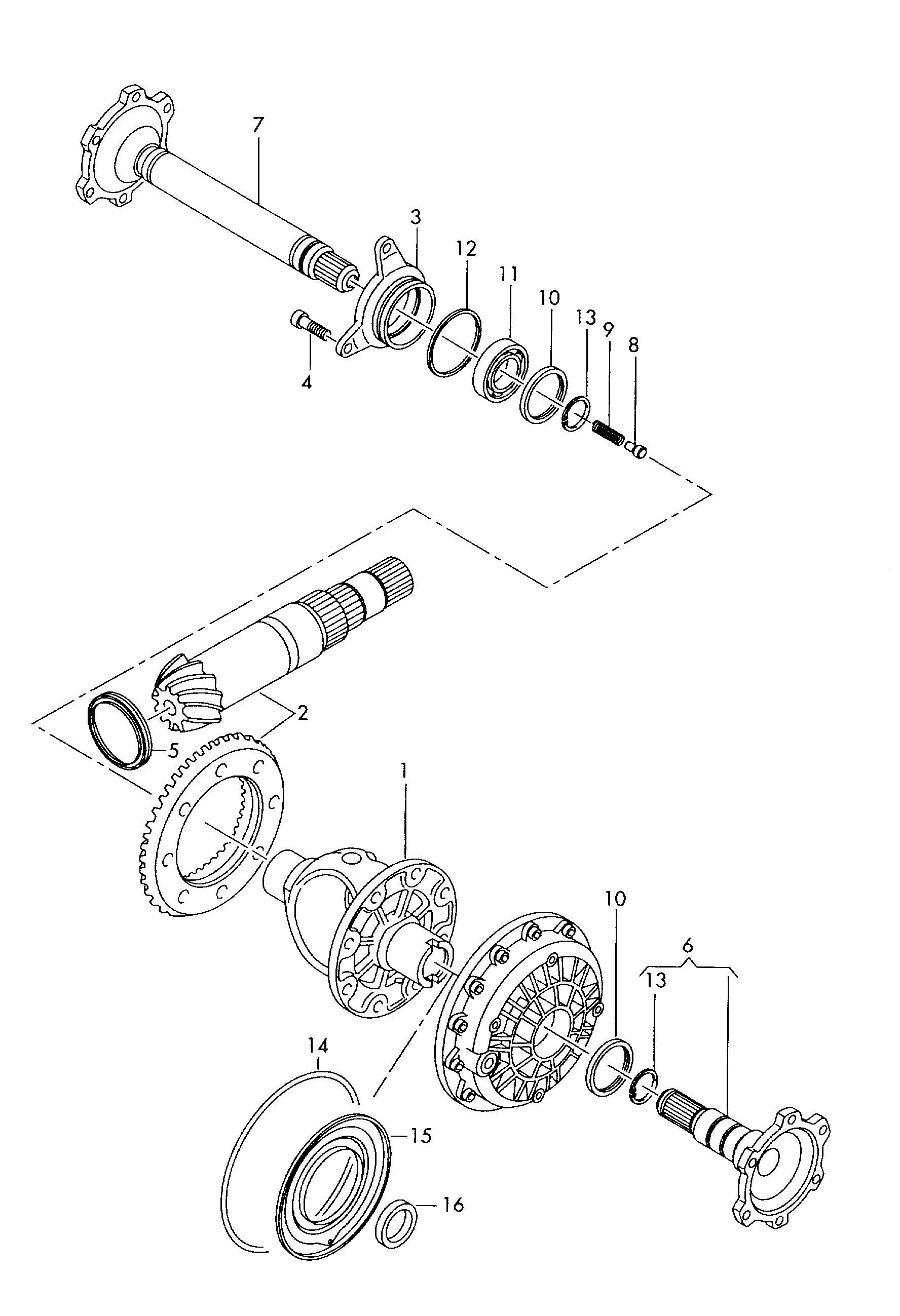 7
3
12
11
10
13
9
8
4
2
5
1
10
6
13
14
15
16