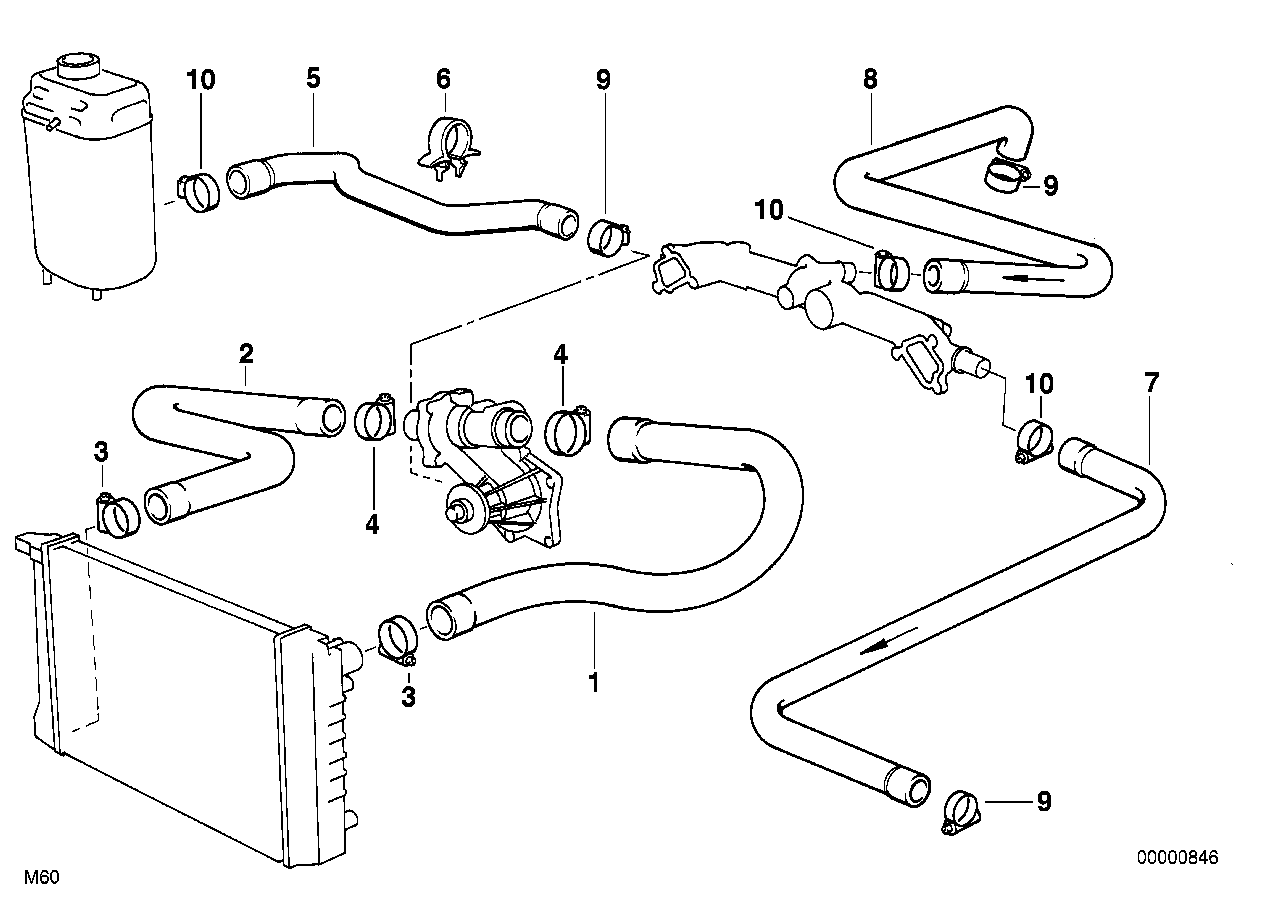 10
5
6
9
8
9
10
2
4
10
7
3
4
3
1
9
M60
00000846