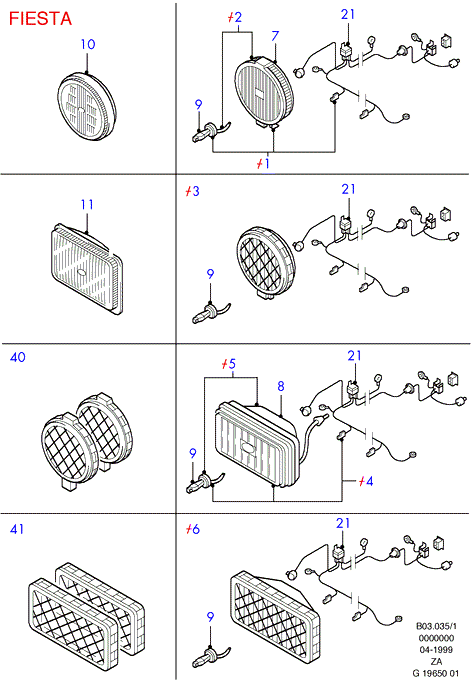 FIESTA

10

≠2

7

21

9

≠1

11

≠3

21

9

40

≠5

8

21

9

≠4

41

≠6

21

9

B03.035/1
0000000
04-1999
ZA
G 19650 01