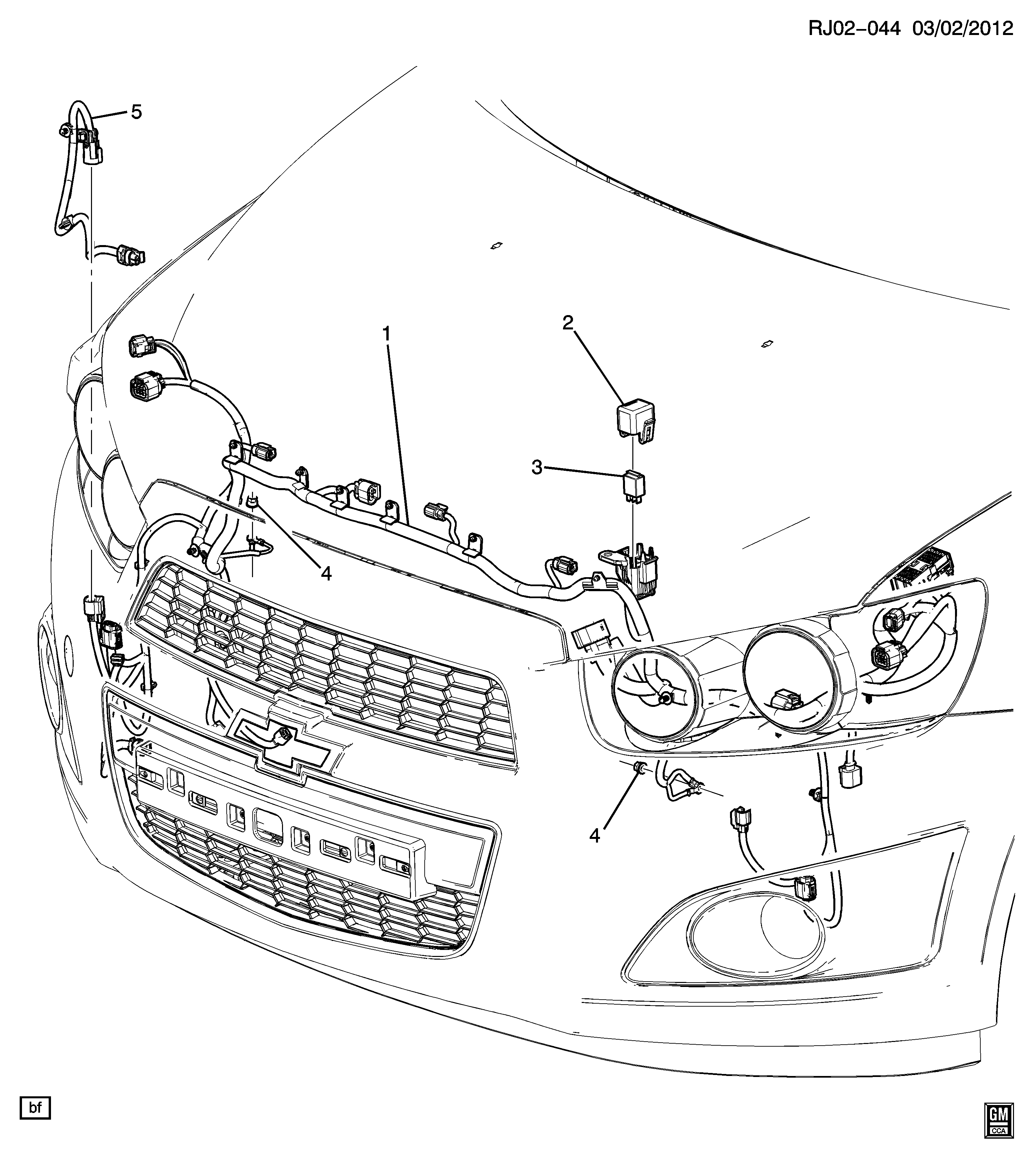 RJ02-044 03/02/2012

5

1

2

3

4

4

bf

GM
CCA