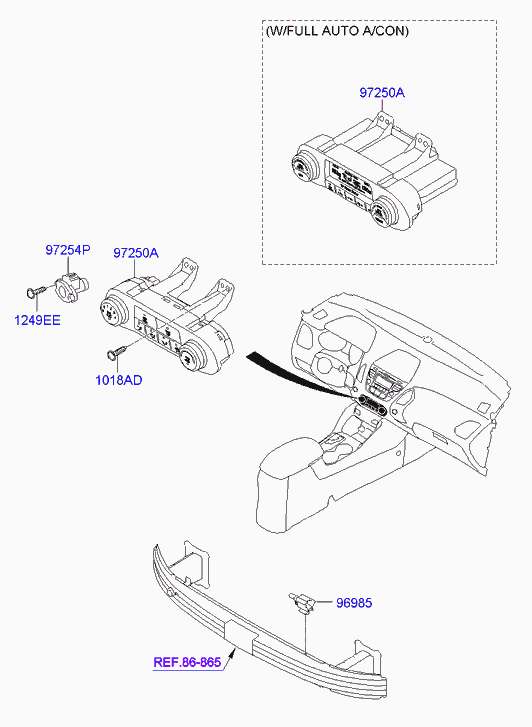 (W/FULL AUTO A/CON)

97250A

97254P

97250A

1249EE

1018AD

96985

REF.86-865