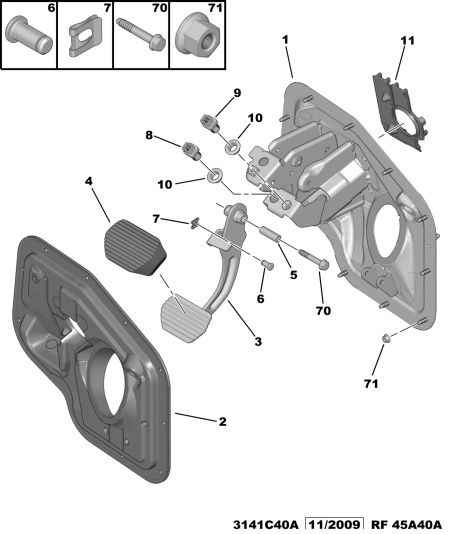 6 7 70 71

1
11
9
10
8
10
4
7
5
6
70
3
71
2

3141C40A 11/2009 RF 45A40A