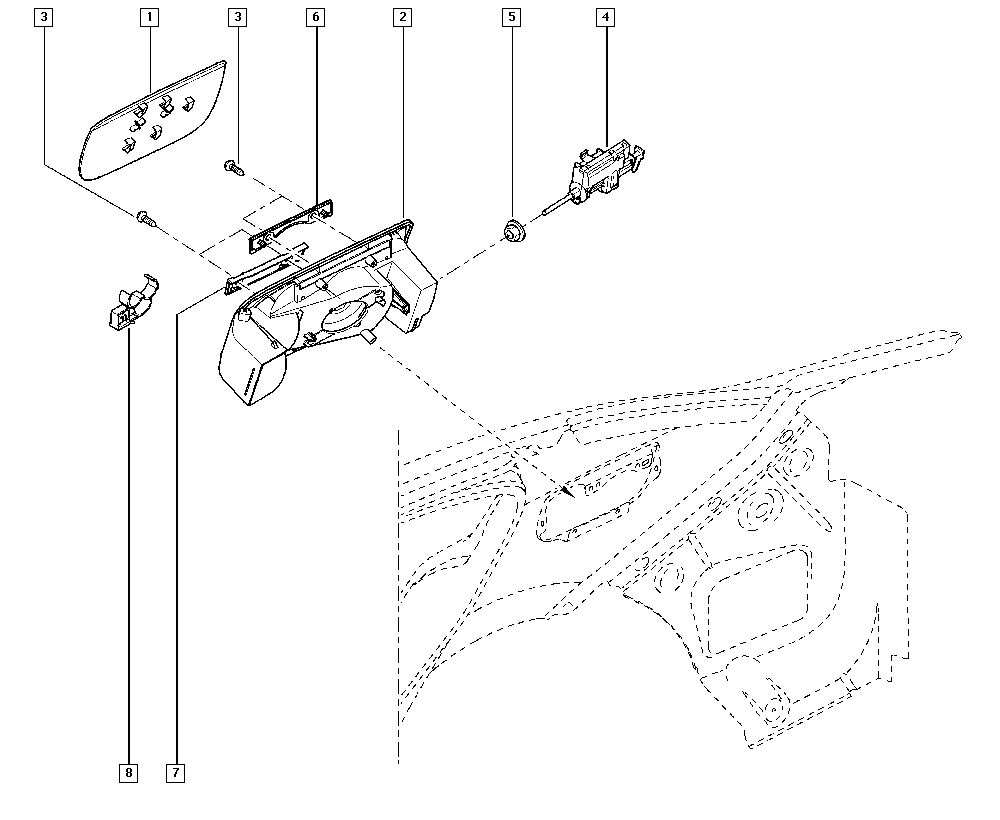 3
1
3
6
2
5
4
8
7