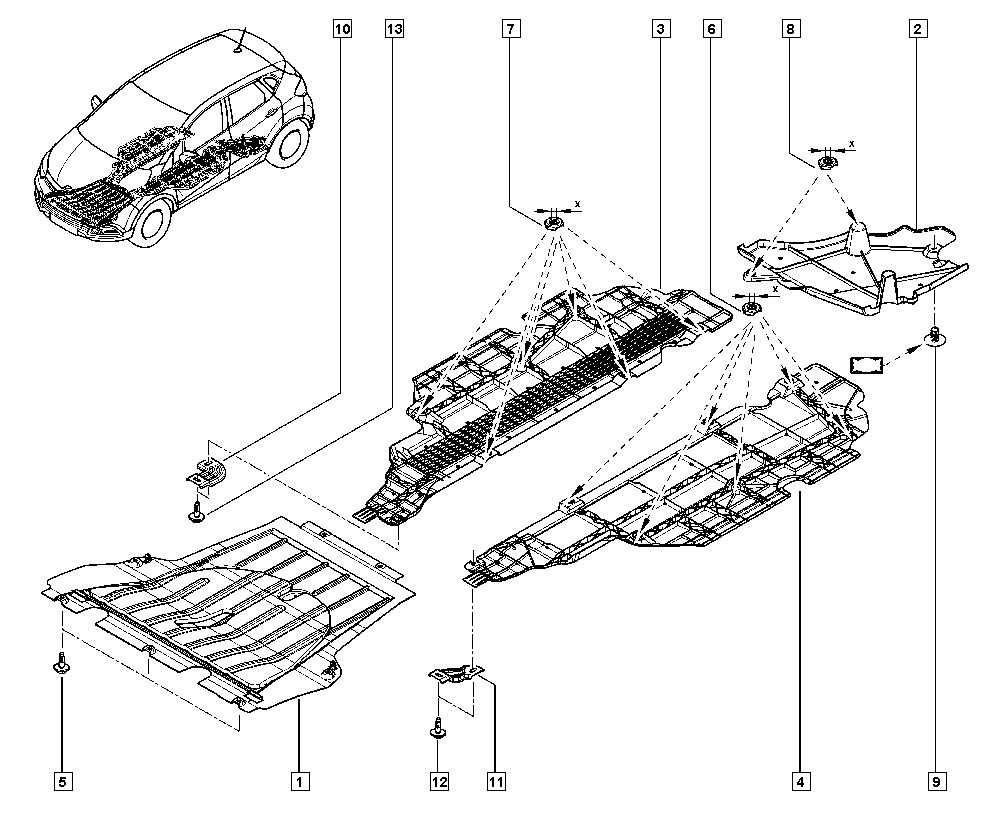 10
13
7
3
6
8
2
x
x
x
5
1
12
11
4
9