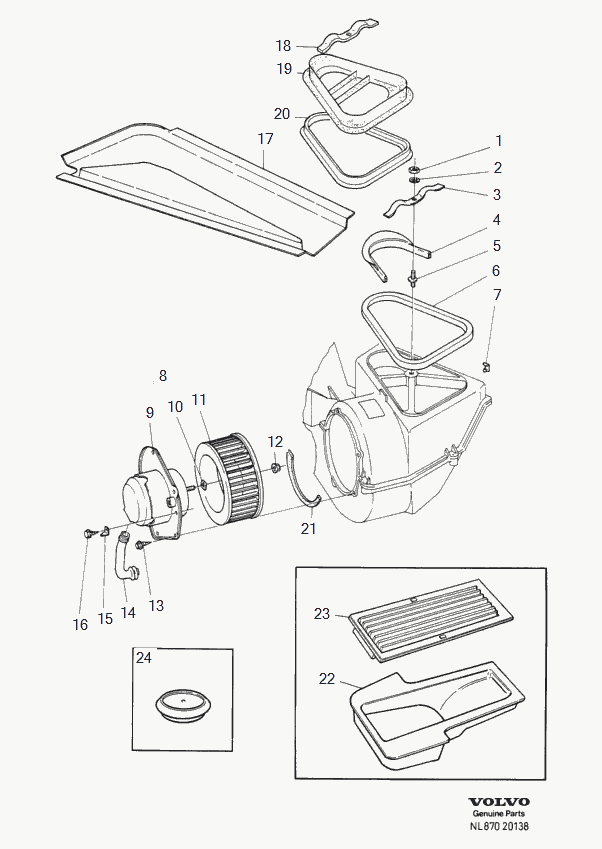 18
19
20
17
1
2
3
4
5
6
7
8
9
10
11
12
21
16
15
14
13
23
22
24
VOLVO
Genuine Parts
NL870 20138